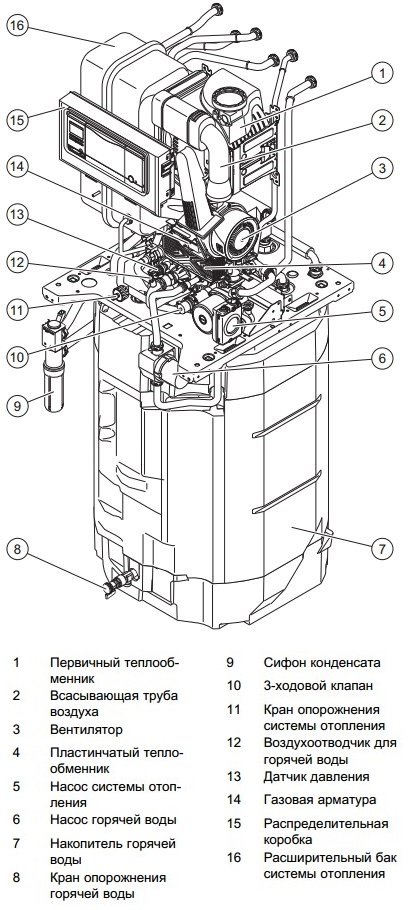 16
15
14
13
12
11
10
9
8
1
2
3
4
5
6
7

1 Первичный теплообменник
2 Всасывающая труба воздуха
3 Вентилятор
4 Пластинчатый теплообменник
5 Насос системы отопления
6 Насос горячей воды
7 Накопитель горячей воды
8 Кран опорожнения горячей воды

9 Сифон конденсата
10 3-ходовой клапан
11 Кран опорожнения системы отопления
12 Воздухоотводчик для горячей воды
13 Датчик давления
14 Газовая арматура
15 Распределительная коробка
16 Расширительный бак системы отопления