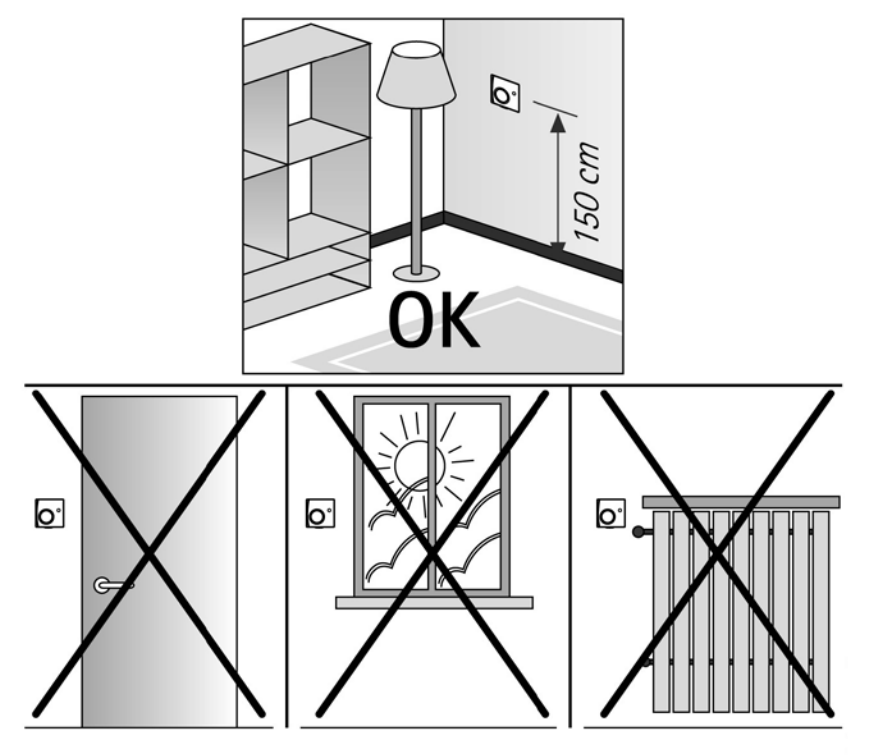 150 cm

OK