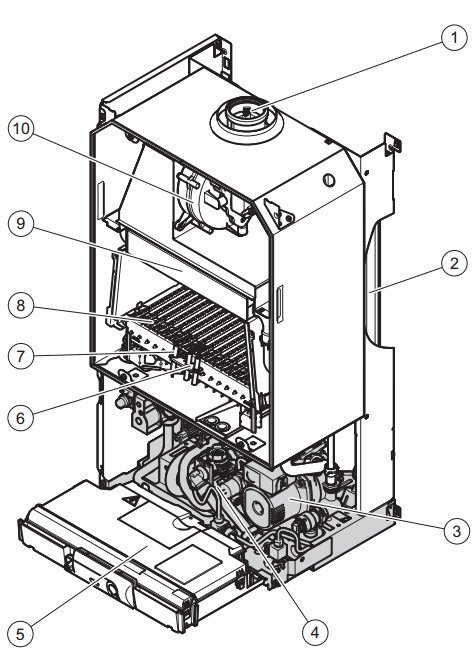 1
10
9
2
8
7
6
3
5
4