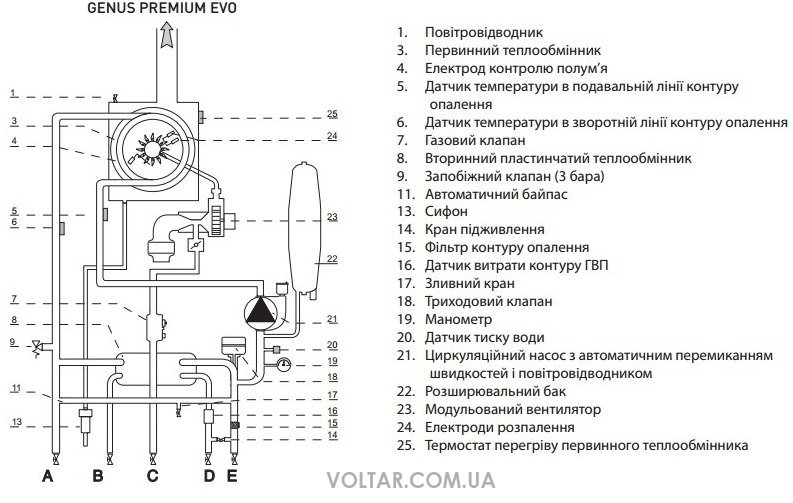 GENUS PREMIUM EVO

1
3
4
5
6
7
8
9
11
13
25
24
23
22
21
20
19
18
17
16
15
14
A
B
C
D
E

1. Повітровідводник
3. Первинний теплообмінник
4. Електрод контролю полум'я
5. Датчик температури в подавальній лінії контуру опалення
6. Датчик температури в зворотній лінії контуру опалення
7. Газовий клапан
8. Вторинний пластинчатий теплообмінник
9. Запобіжний клапан (3 бара)
11. Автоматичний байпас
13. Сифон
14. Кран підживлення
15. Фільтр контуру опалення
16. Датчик витрати контуру ГВП
17. Зливний кран
18. Триходовий клапан
19. Манометр
20. Датчик тиску води
21. Циркуляційний насос з автоматичним перемиканням швидкостей і повітровідводником
22. Розширювальний бак
23. Модульований вентилятор
24. Електроди розпалення
25. Термостат перегріву первинного теплообмінника

VOLTAR.COM.UA