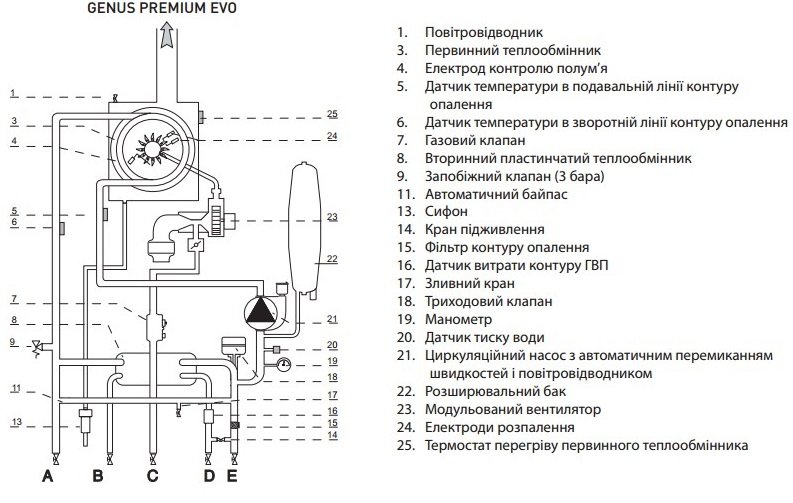 GENUS PREMIUM EVO

1
3
4
5
6
7
8
9
11
13
25
24
23
22
21
20
19
18
17
16
15
14
A B C D E

1. Повітровідводник
3. Первинний теплообмінник
4. Електрод контролю полум'я
5. Датчик температури в подавальній лінії контуру опалення
6. Датчик температури в зворотній лінії контуру опалення
7. Газовий клапан
8. Вторинний пластинчатий теплообмінник
9. Запобіжний клапан (3 бара)
11. Автоматичний байпас
13. Сифон
14. Кран підживлення
15. Фільтр контуру опалення
16. Датчик витрати контуру ГВП
17. Зливний кран
18. Триходовий клапан
19. Манометр
20. Датчик тиску води
21. Циркуляційний насос з автоматичним перемиканням швидкостей і повітровідводником
22. Розширювальний бак
23. Модульований вентилятор
24. Електроди розпалення
25. Термостат перегріву первинного теплообмінника