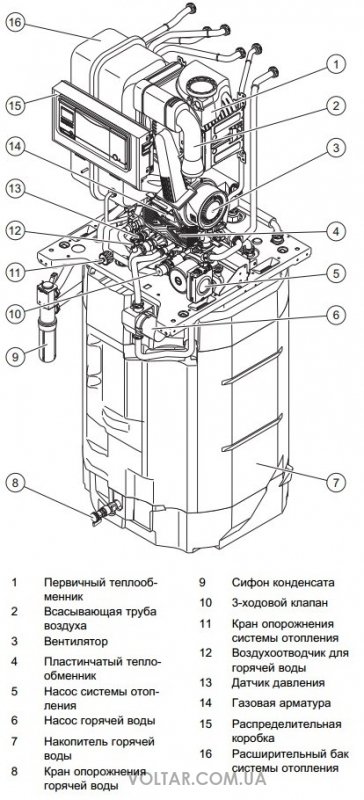 16
15
14
13
12
11
10
9
8
1
2
3
4
5
6
7

1 Первичный теплообменник
2 Всасывающая труба воздуха
3 Вентилятор
4 Пластинчатый теплообменник
5 Насос системы отопления
6 Насос горячей воды
7 Накопитель горячей воды
8 Кран опорожнения горячей воды

9 Сифон конденсата
10 3-ходовой клапан
11 Кран опорожнения системы отопления
12 Воздухоотводчик для горячей воды
13 Датчик давления
14 Газовая арматура
15 Распределительная коробка
16 Расширительный бак системы отопления

VOLTAR.COM.UA