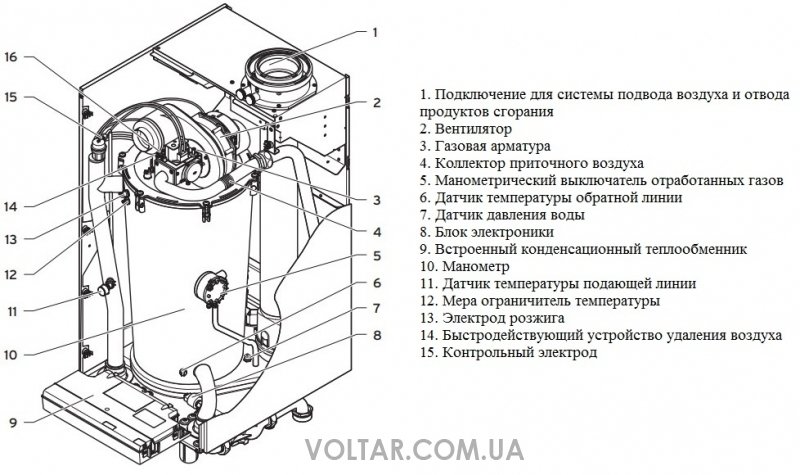 16
15
14
13
12
11
10
9
1
2
3
4
5
6
7
8

1. Подключение для системы подвода воздуха и отвода продуктов сгорания
2. Вентилятор
3. Газовая арматура
4. Коллектор приточного воздуха
5. Манометрический выключатель отработанных газов
6. Датчик температуры обратной линии
7. Датчик давления воды
8. Блок электроники
9. Встроенный конденсационный теплообменник
10. Манометр
11. Датчик температуры подающей линии
12. Мера ограничитель температуры
13. Электрод розжига
14. Быстродействующий устройство удаления воздуха
15. Контрольный электрод

VOLTAR.COM.UA