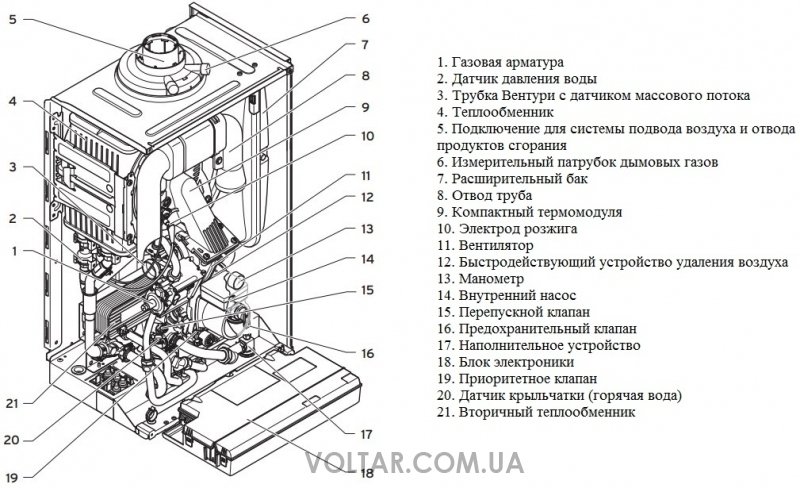 5
4
3
2
1
21
20
19
6
7
8
9
10
11
12
13
14
15
16
17
18

1. Газовая арматура
2. Датчик давления воды
3. Трубка Вентури с датчиком массового потока
4. Теплообменник
5. Подключение для системы подвода воздуха и отвода продуктов сгорания
6. Измерительный патрубок дымовых газов
7. Расширительный бак
8. Отвод труба
9. Компактный термомодуля
10. Электрод розжига
11. Вентилятор
12. Быстродействующий устройство удаления воздуха
13. Манометр
14. Внутренний насос
15. Перепускной клапан
16. Предохранительный клапан
17. Наполнительное устройство
18. Блок электроники
19. Приоритетное клапан
20. Датчик крыльчатки (горячая вода)
21. Вторичный теплообменник

VOLTAR.COM.UA